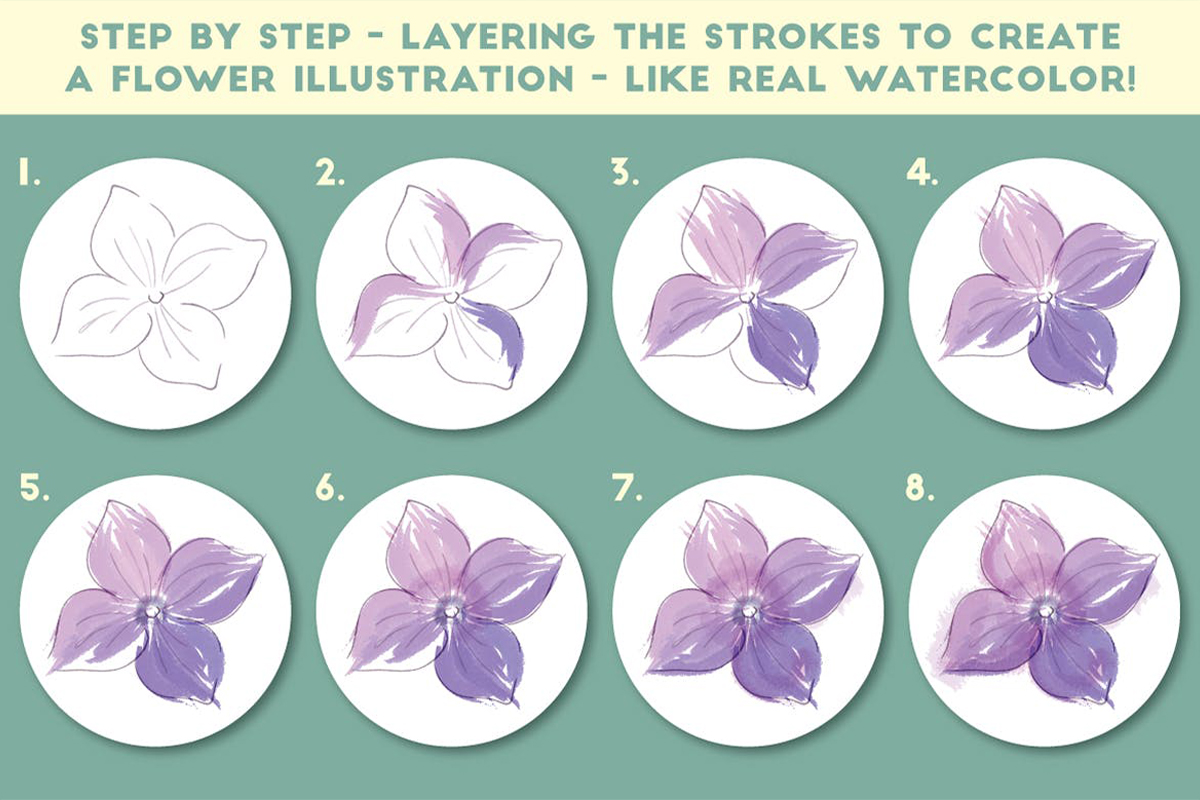 STEP BY STEP - LAYERING THE STROKES TO CREATE A FLOWER ILLUSTRATION - LIKE REAL WATERCOLOR!

1.

2.

3.

4.

5.

6.

7.

8.